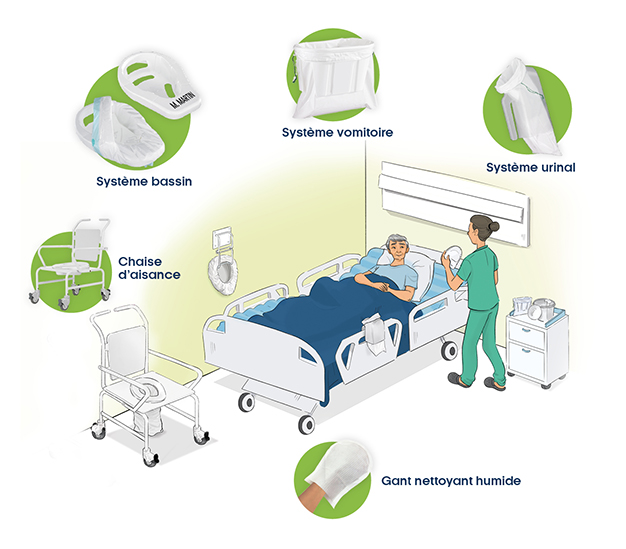 M. MARTIN

Système bassin

Système vomitoire

Système urinal

Chaise d'aisance

Gant nettoyant humide